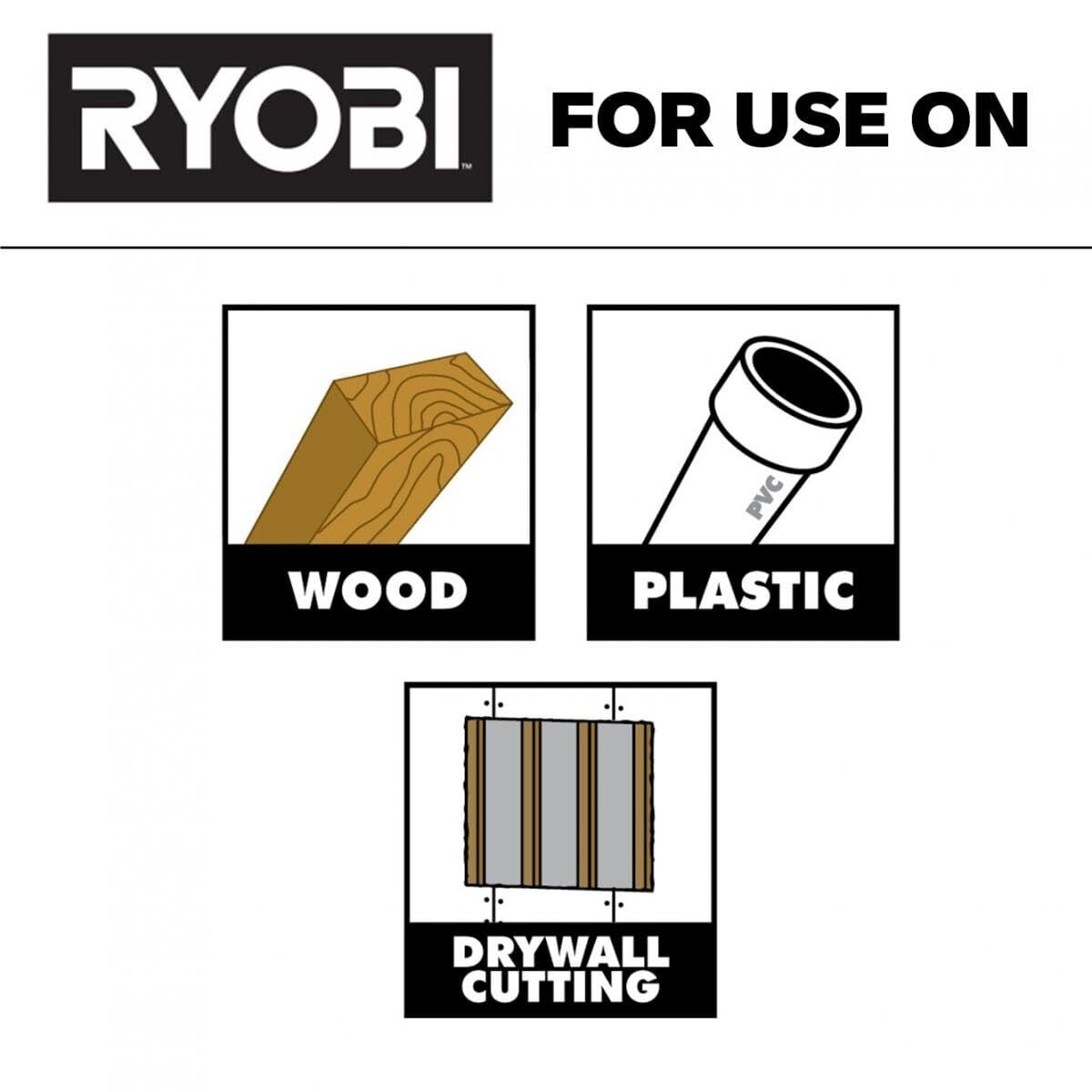 RYOBI™

FOR USE ON

WOOD

PVC

PLASTIC

DRYWALL CUTTING