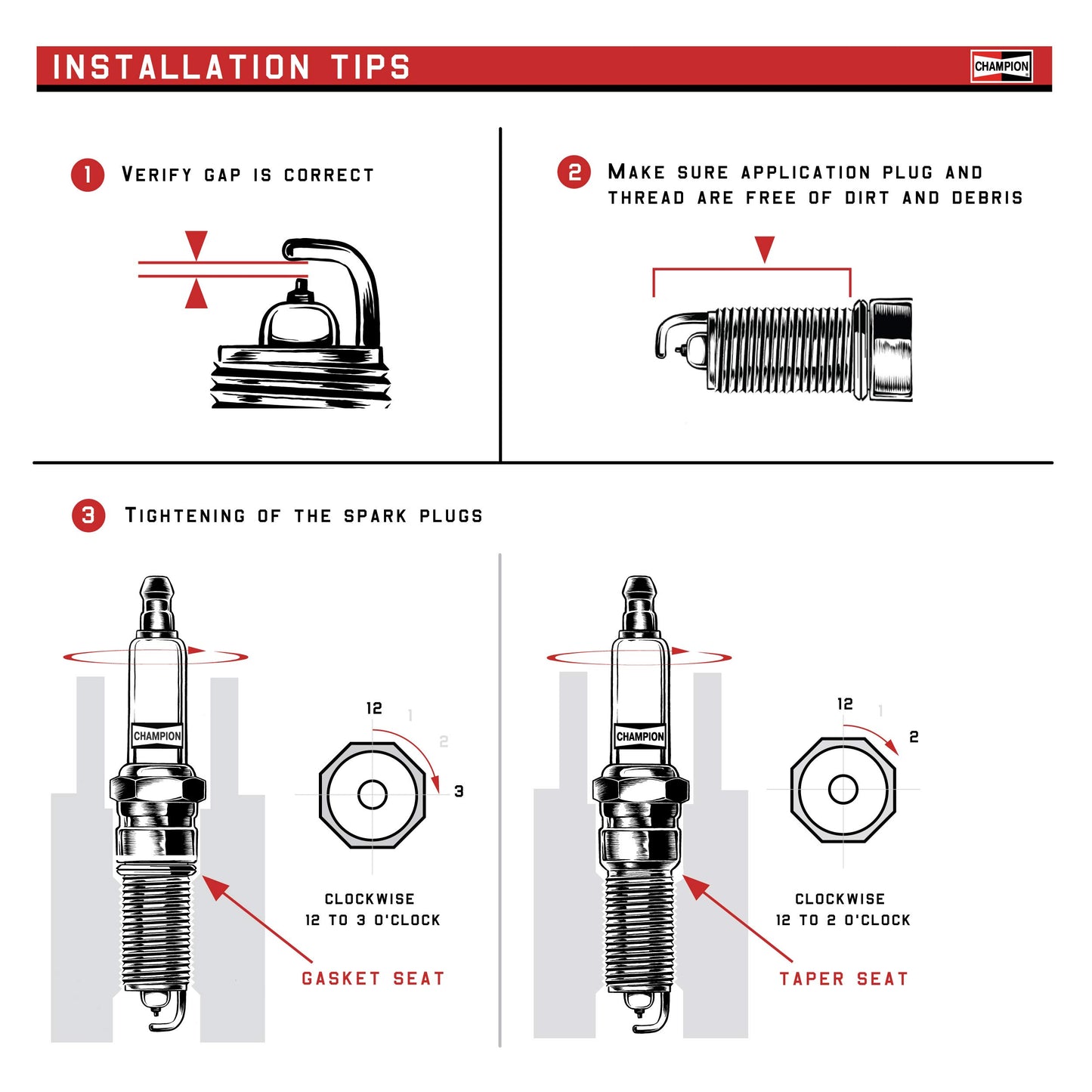 INSTALLATION TIPS

CHAMPION

1 VERIFY GAP IS CORRECT

2 MAKE SURE APPLICATION PLUG AND THREAD ARE FREE OF DIRT AND DEBRIS

3 TIGHTENING OF THE SPARK PLUGS

CHAMPION

12
1
2
3

CLOCKWISE
12 TO 3 O'CLOCK

GASKET SEAT

CHAMPION

12
1
2

CLOCKWISE
12 TO 2 O'CLOCK

TAPER SEAT