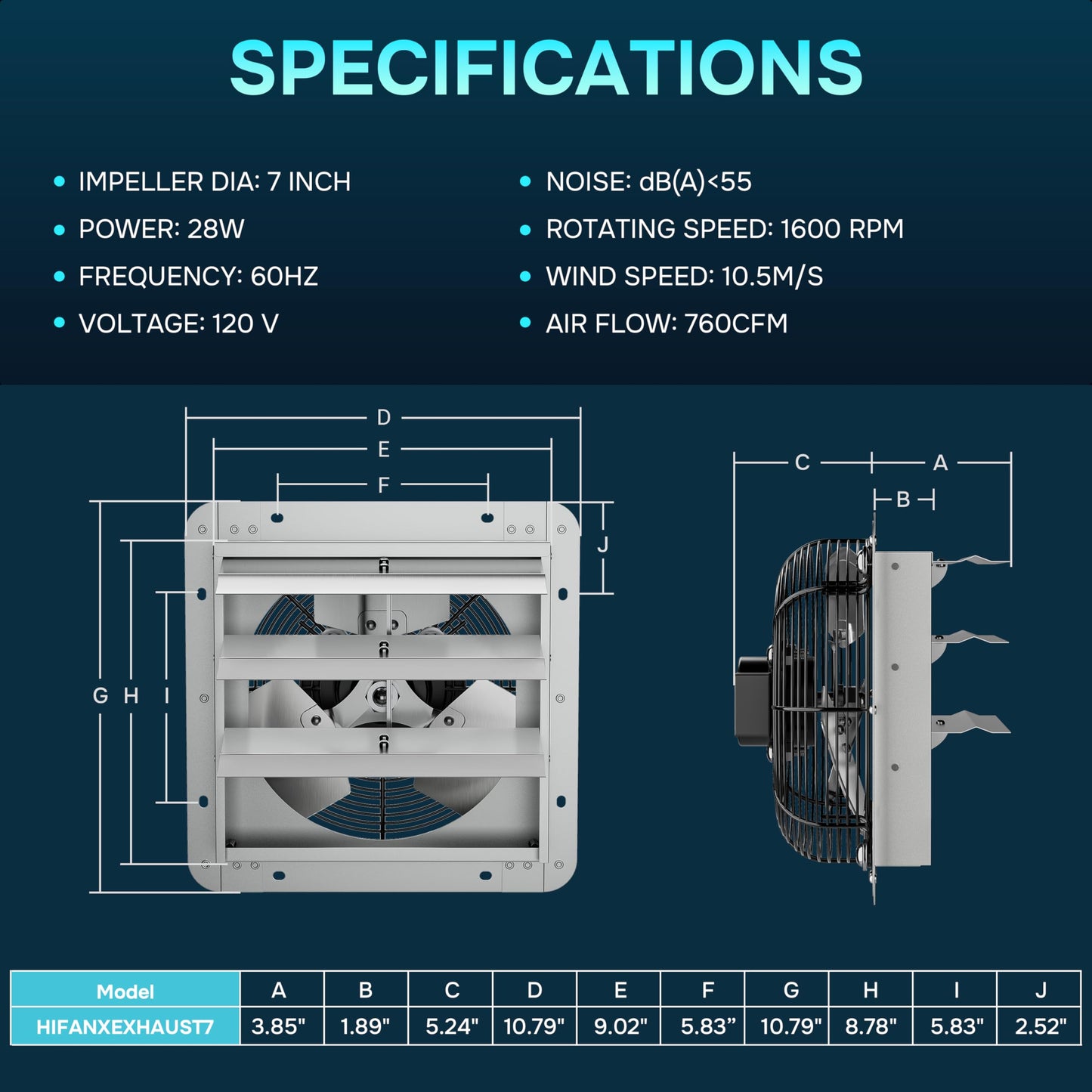 SPECIFICATIONS

• IMPELLER DIA: 7 INCH
• POWER: 28W
• FREQUENCY: 60HZ
• VOLTAGE: 120 V

• NOISE: dB(A)<55
• ROTATING SPEED: 1600 RPM
• WIND SPEED: 10.5M/S
• AIR FLOW: 760CFM

D
E
F
J
G H I

C A
B

| Model | A | B | C | D | E | F | G | H | I | J |
|---|---|---|---|---|---|---|---|---|---|---|
| HIFANXEXHAUST7 | 3.85" | 1.89" | 5.24" | 10.79" | 9.02" | 5.83” | 10.79" | 8.78" | 5.83" | 2.52" |