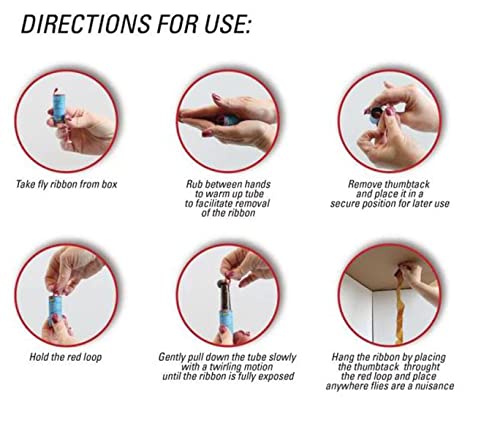 DIRECTIONS FOR USE:

Take fly ribbon from box

Rub between hands to warm up tube to facilitate removal of the ribbon

Remove thumbtack and place it in a secure position for later use

Hold the red loop

Gently pull down the tube slowly with a twirling motion until the ribbon is fully exposed

Hang the ribbon by placing the thumbtack throught the red loop and place anywhere flies are a nuisance