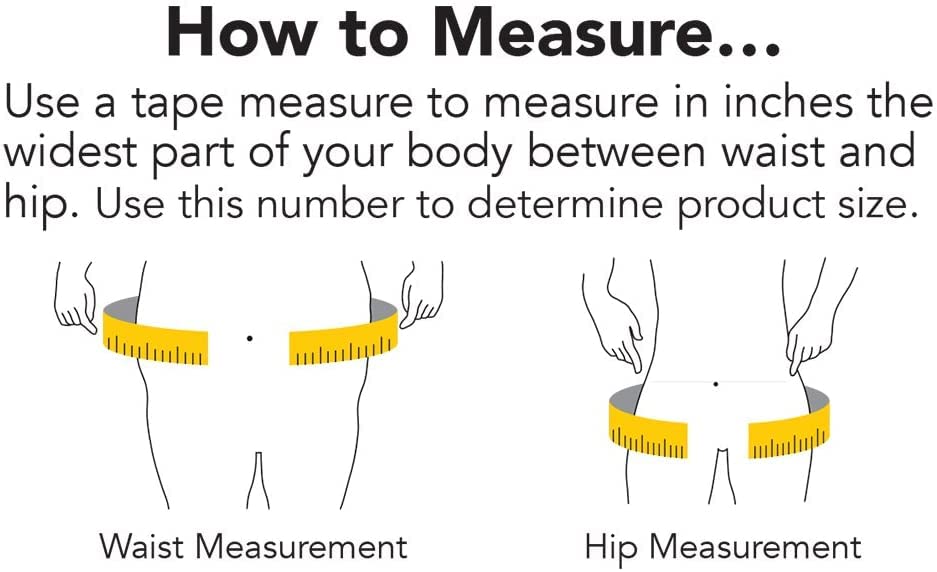 How to Measure...

Use a tape measure to measure in inches the widest part of your body between waist and hip. Use this number to determine product size.

Waist Measurement

Hip Measurement