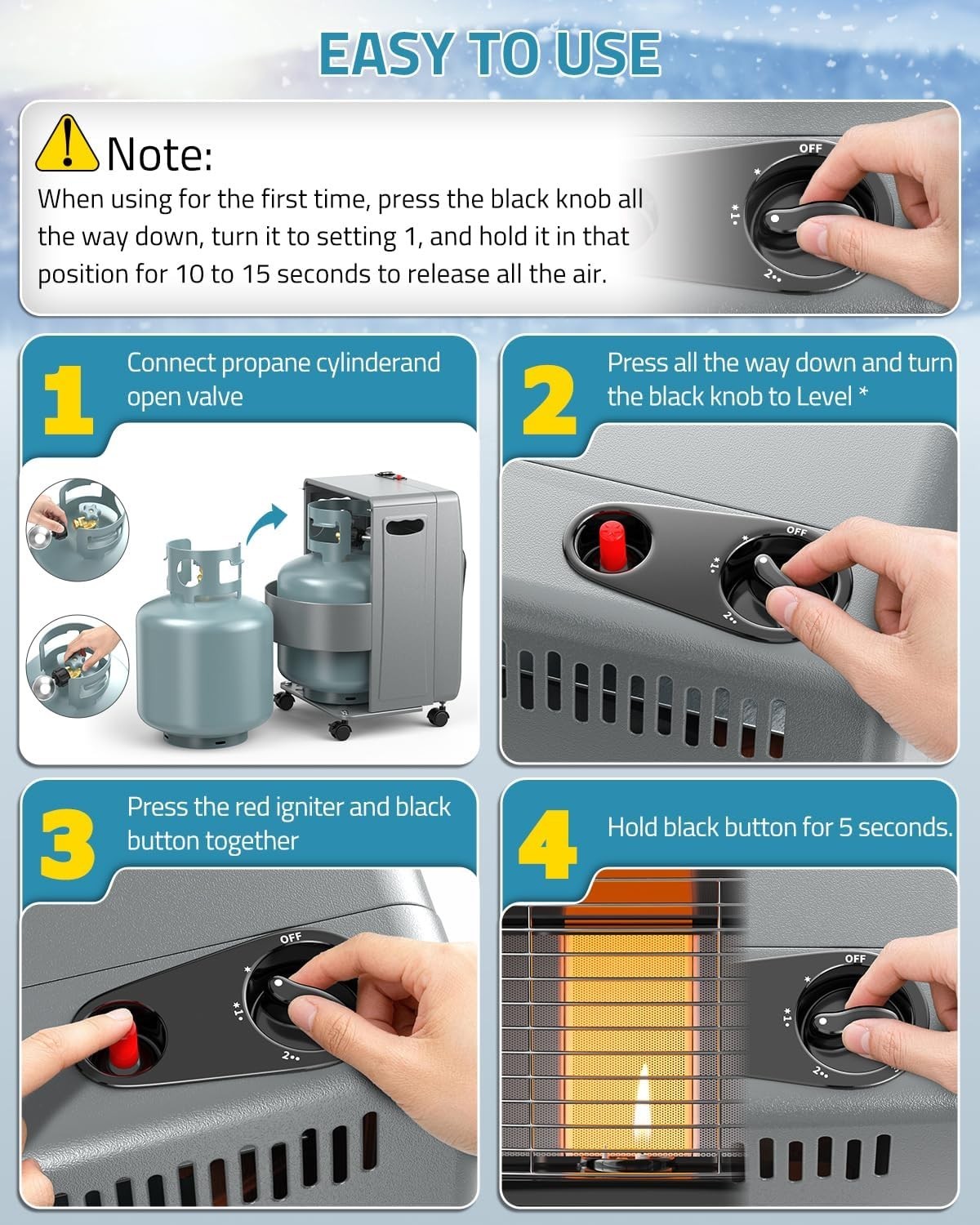 EASY TO USE

Note:

When using for the first time, press the black knob all the way down, turn it to setting 1, and hold it in that position for 10 to 15 seconds to release all the air.

OFF
*
*1•
2••

1
Connect propane cylinderand open valve

2
Press all the way down and turn the black knob to Level *

OFF
*
*1•
2••

3
Press the red igniter and black button together

OFF
*
*1•
2••

4
Hold black button for 5 seconds.

OFF
*
*1•
2••