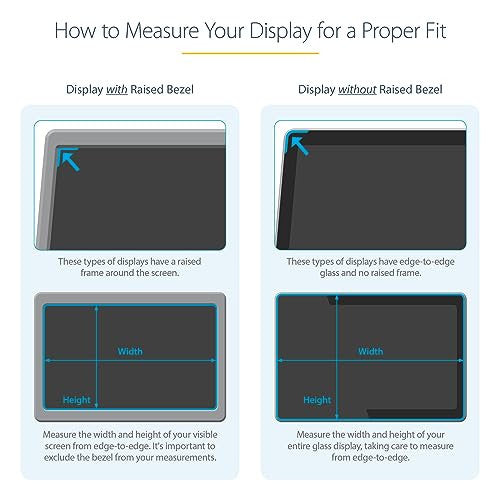 How to Measure Your Display for a Proper Fit

Display with Raised Bezel

These types of displays have a raised frame around the screen.

Width

Height

Measure the width and height of your visible screen from edge-to-edge. It's important to exclude the bezel from your measurements.

Display without Raised Bezel

These types of displays have edge-to-edge glass and no raised frame.

Width

Height

Measure the width and height of your entire glass display, taking care to measure from edge-to-edge.