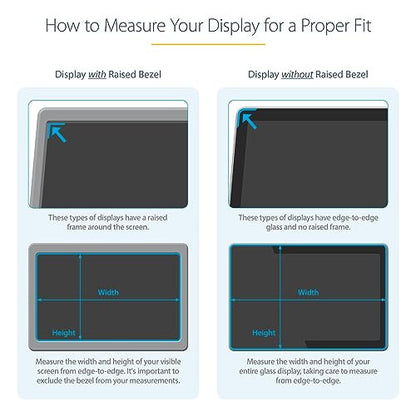 How to Measure Your Display for a Proper Fit

Display with Raised Bezel

These types of displays have a raised frame around the screen.

Width

Height

Measure the width and height of your visible screen from edge-to-edge. It's important to exclude the bezel from your measurements.

Display without Raised Bezel

These types of displays have edge-to-edge glass and no raised frame.

Width

Height

Measure the width and height of your entire glass display, taking care to measure from edge-to-edge.