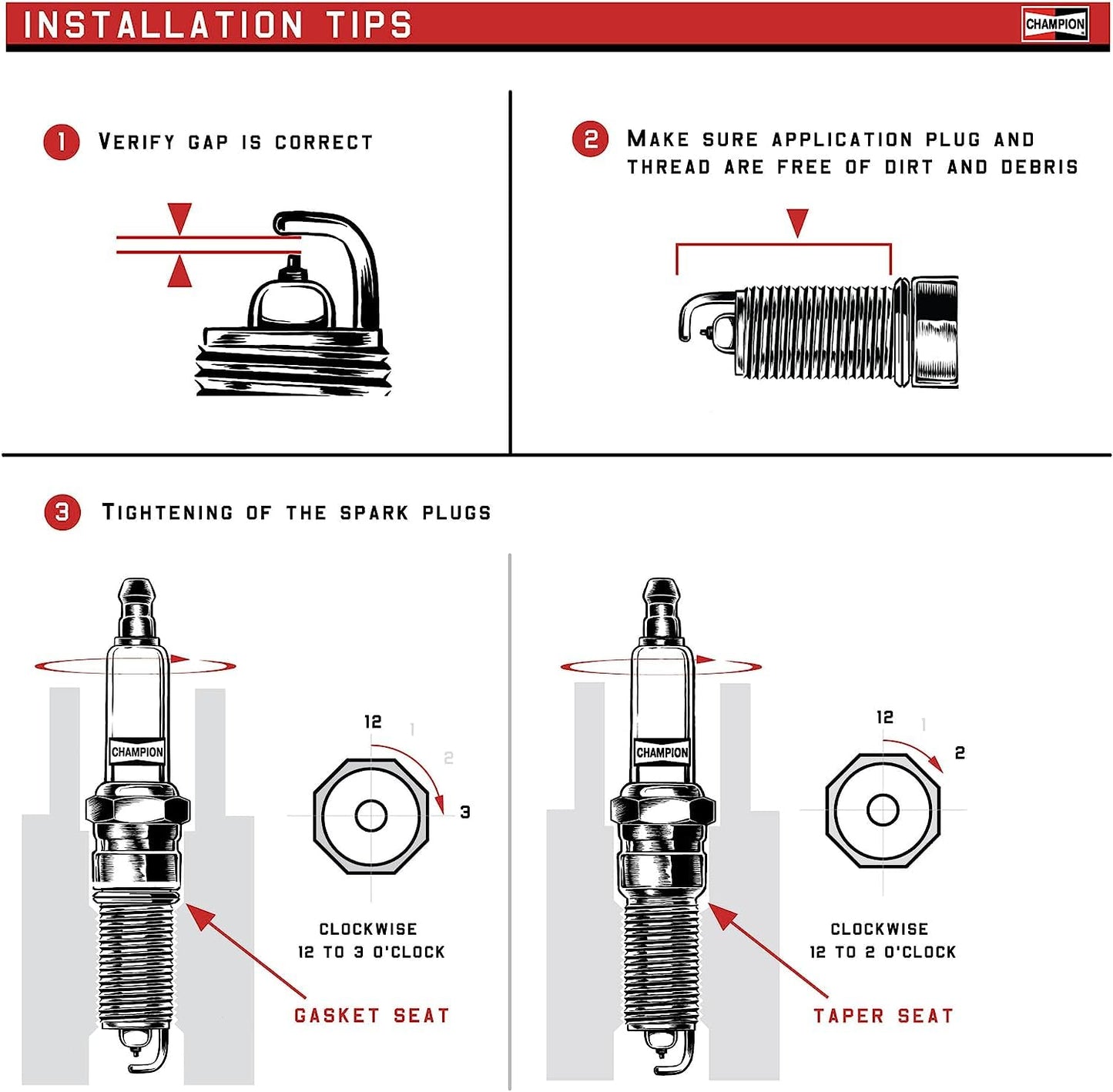 INSTALLATION TIPS

CHAMPION

1 VERIFY GAP IS CORRECT

2 MAKE SURE APPLICATION PLUG AND THREAD ARE FREE OF DIRT AND DEBRIS

3 TIGHTENING OF THE SPARK PLUGS

CHAMPION

12
1
2
3

CLOCKWISE
12 TO 3 O'CLOCK

GASKET SEAT

CHAMPION

12
1
2

CLOCKWISE
12 TO 2 O'CLOCK

TAPER SEAT