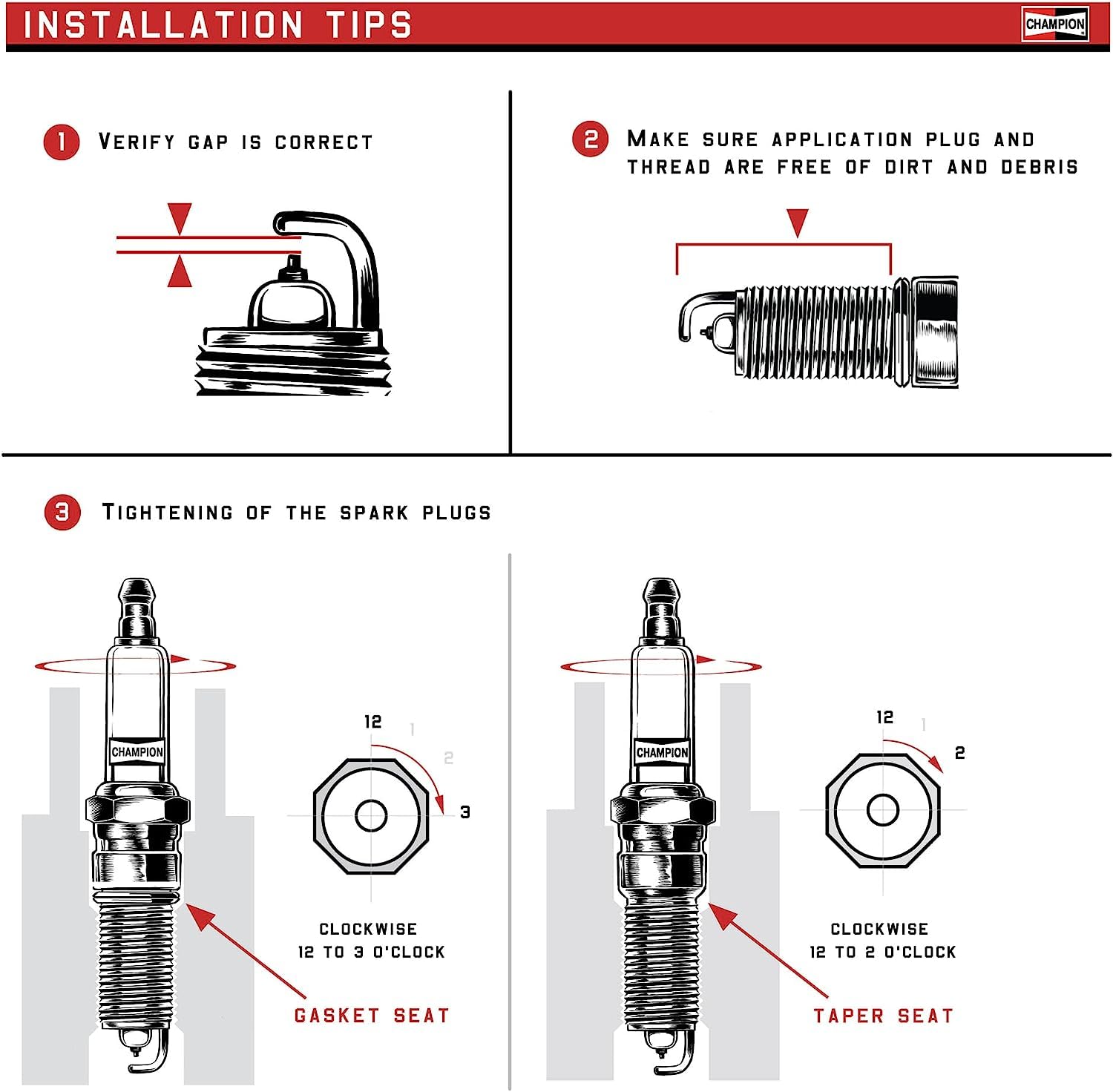 INSTALLATION TIPS

CHAMPION

1 VERIFY GAP IS CORRECT

2 MAKE SURE APPLICATION PLUG AND THREAD ARE FREE OF DIRT AND DEBRIS

3 TIGHTENING OF THE SPARK PLUGS

CHAMPION

12
1
2
3

CLOCKWISE
12 TO 3 O'CLOCK

GASKET SEAT

CHAMPION

12
1
2

CLOCKWISE
12 TO 2 O'CLOCK

TAPER SEAT